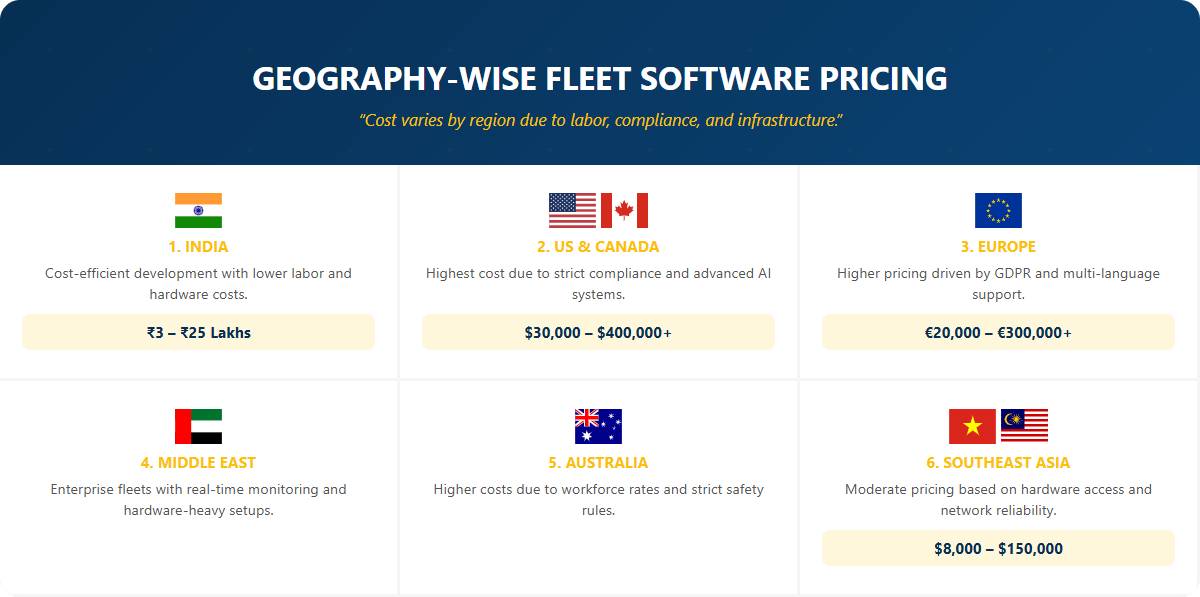 GEOGRAPHY-WISE FLEET SOFTWARE PRICING

"Cost varies by region due to labor, compliance, and infrastructure."

1. INDIA

Cost-efficient development with lower labor and hardware costs.

₹3 – ₹25 Lakhs

2. US & CANADA

Highest cost due to strict compliance and advanced AI systems.

$30,000 – $400,000+

3. EUROPE

Higher pricing driven by GDPR and multi-language support.

€20,000 – €300,000+

4. MIDDLE EAST

Enterprise fleets with real-time monitoring and hardware-heavy setups.

5. AUSTRALIA

Higher costs due to workforce rates and strict safety rules.

6. SOUTHEAST ASIA

Moderate pricing based on hardware access and network reliability.

$8,000 – $150,000